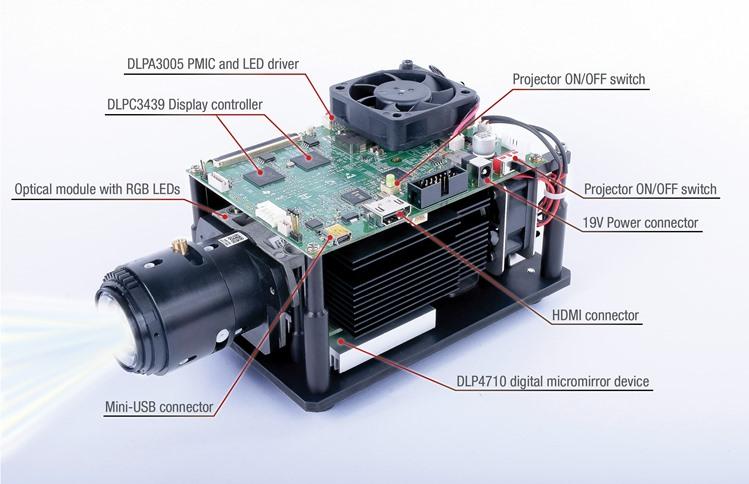 DLPA3005 PMIC and LED driver

Projector ON/OFF switch

DLPC3439 Display controller

Optical module with RGB LEDs

Projector ON/OFF switch

19V Power connector

HDMI connector

DLP4710 digital micromirror device

Mini-USB connector